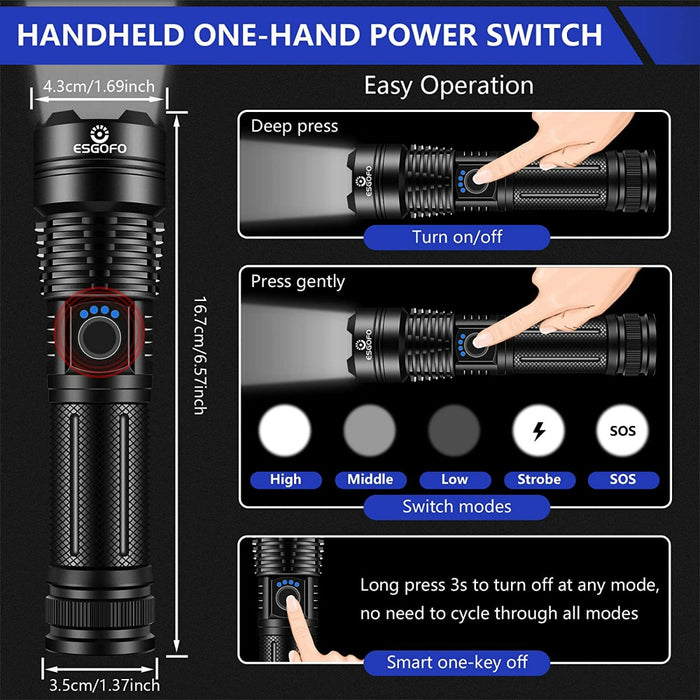 HANDHELD ONE-HAND POWER SWITCH

4.3cm/1.69inch

ESGOFO

16.7cm/6.57inch

3.5cm/1.37inch

Easy Operation

Deep press

ESGOFO

Turn on/off

Press gently

ESGOFO

SOS

High

Middle

Low

Strobe

SOS

Switch modes

Long press 3s to turn off at any mode, no need to cycle through all modes

Smart one-key off